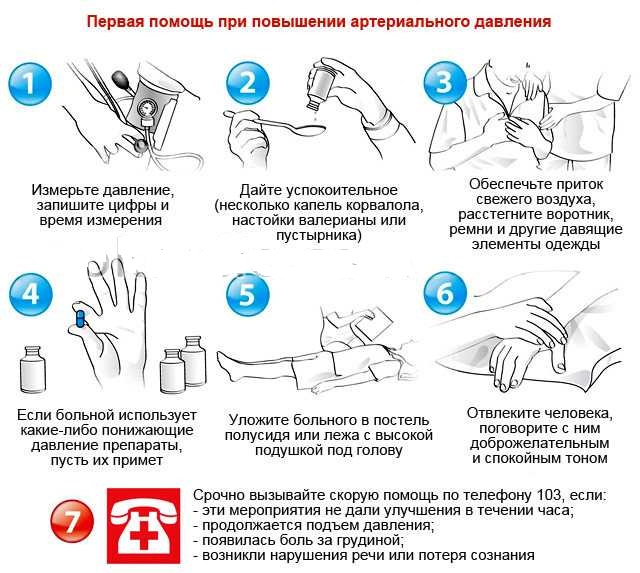 Первая помощь при повышении артериального давления

1

Измерьте давление, запишите цифры и время измерения

2

Дайте успокоительное (несколько капель корвалола, настойки валерианы или пустырника)

3

Обеспечьте приток свежего воздуха, расстегните воротник, ремни и другие давящие элементы одежды

4

Если больной использует какие-либо понижающие давление препараты, пусть их примет

5

Уложите больного в постель полусидя или лежа с высокой подушкой под голову

6

Отвлеките человека, поговорите с ним доброжелательным и спокойным тоном

7

Срочно вызывайте скорую помощь по телефону 103, если:
- эти мероприятия не дали улучшения в течении часа;
- продолжается подъем давления;
- появилась боль за грудиной;
- возникли нарушения речи или потеря сознания